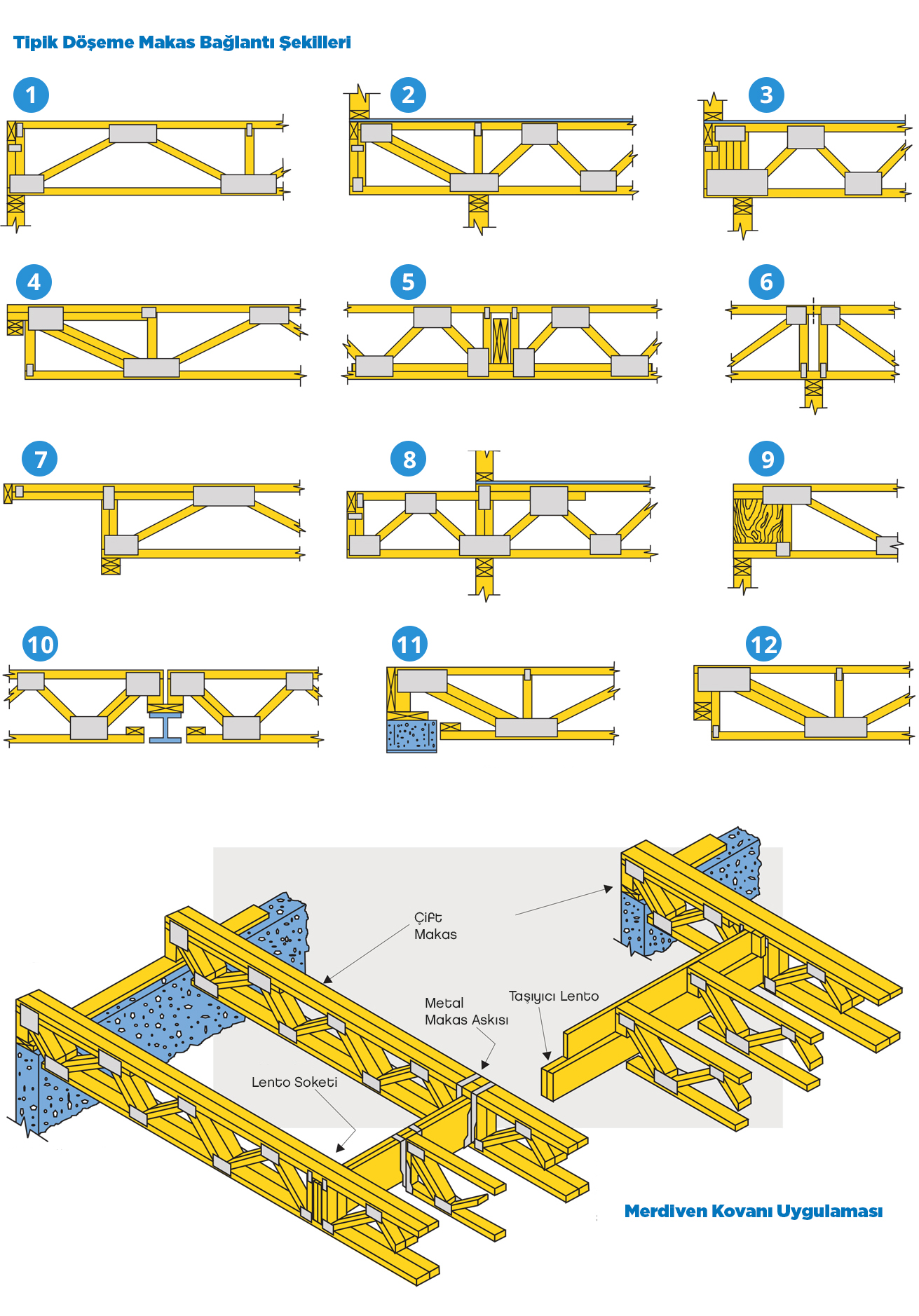 Tipik Döşeme Makas Bağlantı Şekilleri

1

2

3

4

5

6

7

8

9

10

11

12

Çift Makas

Metal Makas Askısı

Taşıyıcı Lento

Lento Soketi

Merdiven Kovanı Uygulaması